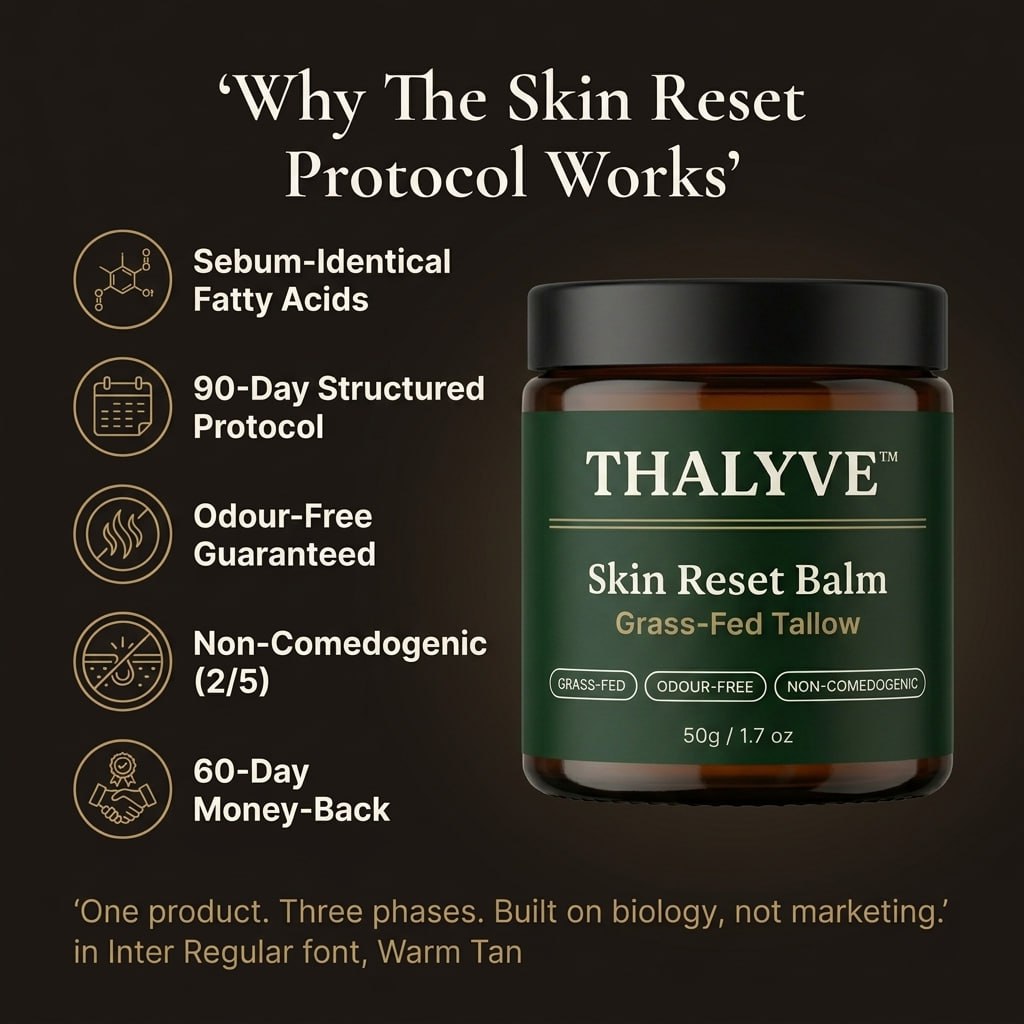 ‘Why The Skin Reset Protocol Works’

Sebum-Identical Fatty Acids

90-Day Structured Protocol

Odour-Free Guaranteed

Non-Comedogenic (2/5)

60-Day Money-Back

THALYVE™

Skin Reset Balm
Grass-Fed Tallow

GRASS-FED
ODOUR-FREE
NON-COMEDOGENIC

50g / 1.7 oz

‘One product. Three phases. Built on biology, not marketing.’ in Inter Regular font, Warm Tan