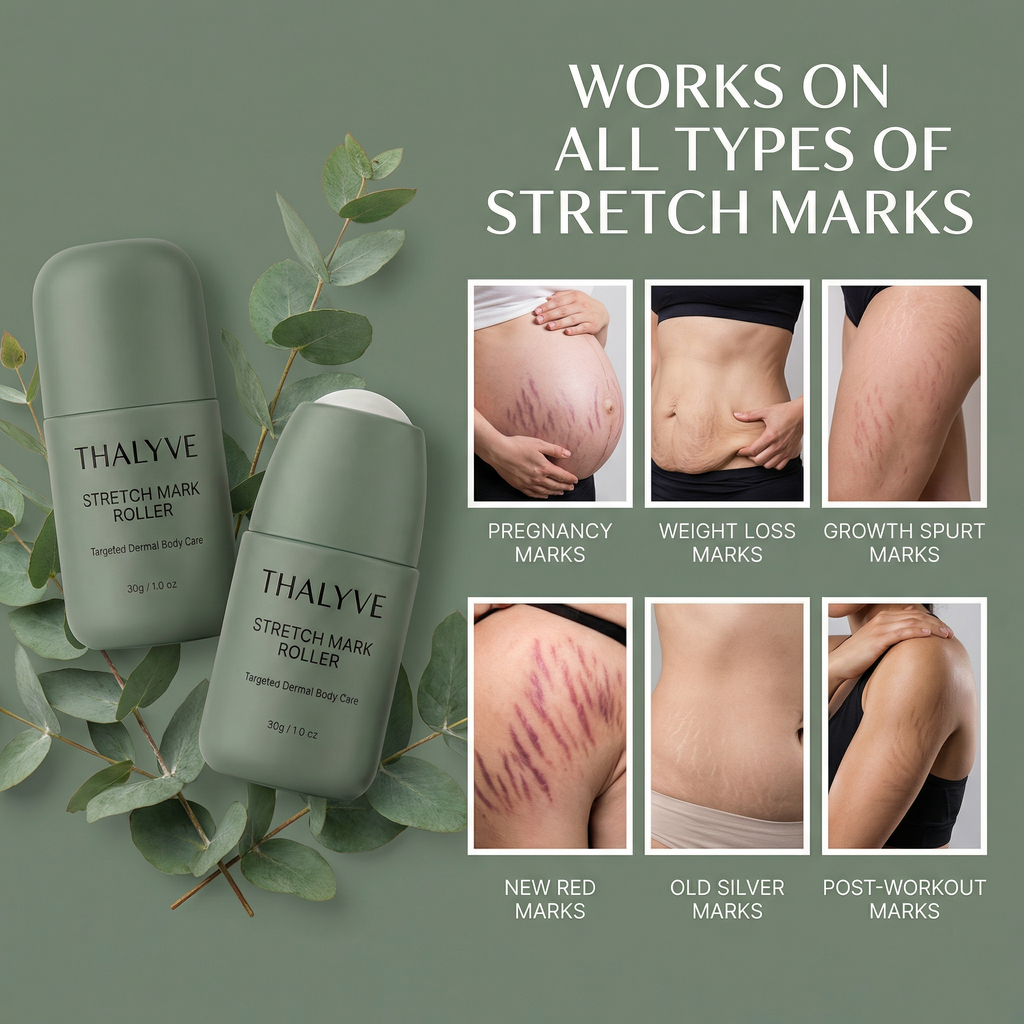 WORKS ON ALL TYPES OF STRETCH MARKS

THALYVE
STRETCH MARK ROLLER
Targeted Dermal Body Care
30g / 1.0 oz

THALYVE
STRETCH MARK ROLLER
Targeted Dermal Body Care
30g / 1.0 oz

PREGNANCY MARKS

WEIGHT LOSS MARKS

GROWTH SPURT MARKS

NEW RED MARKS

OLD SILVER MARKS

POST-WORKOUT MARKS